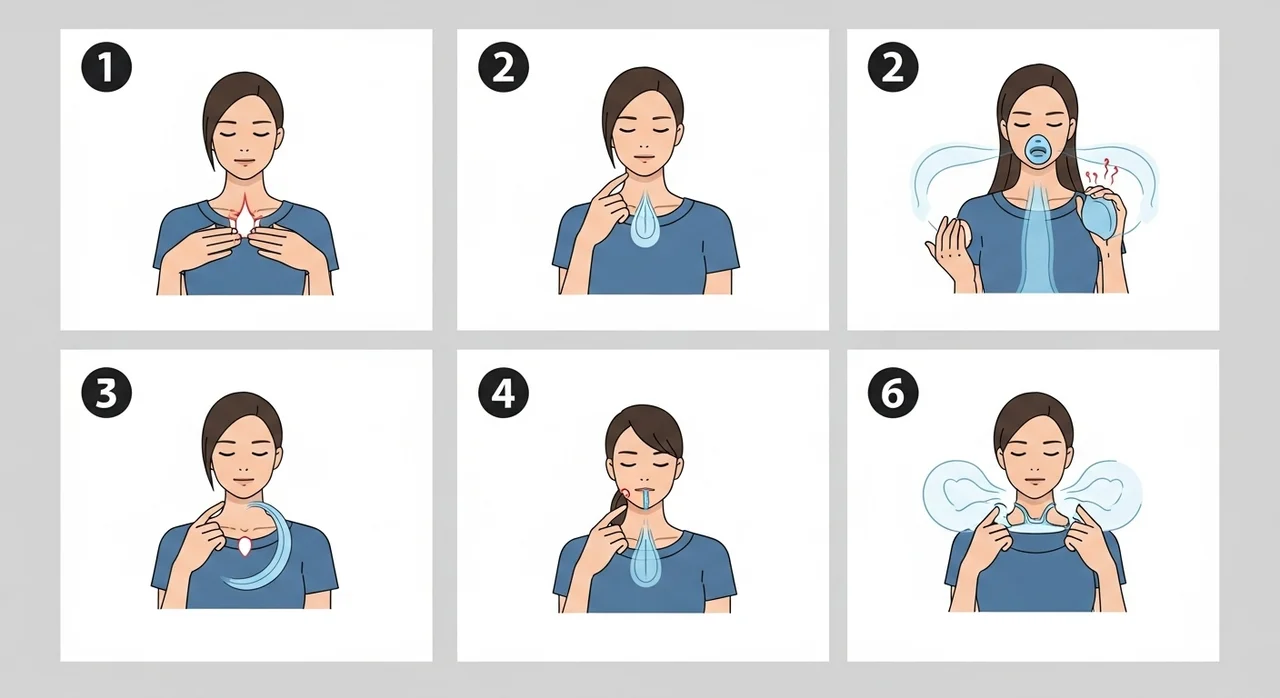 1

2

2

3

4

6